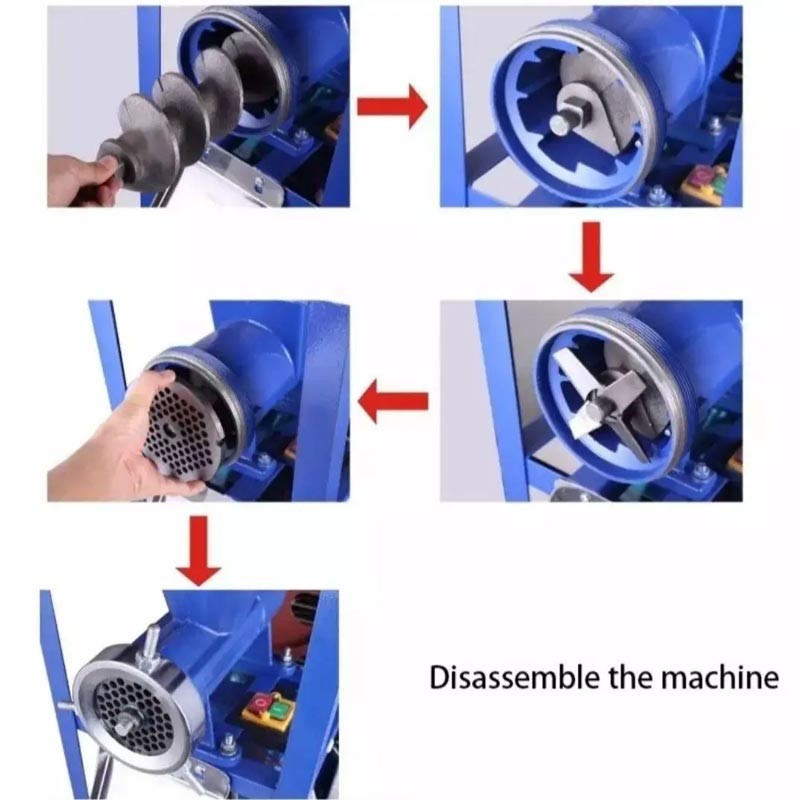 Disassemble the machine